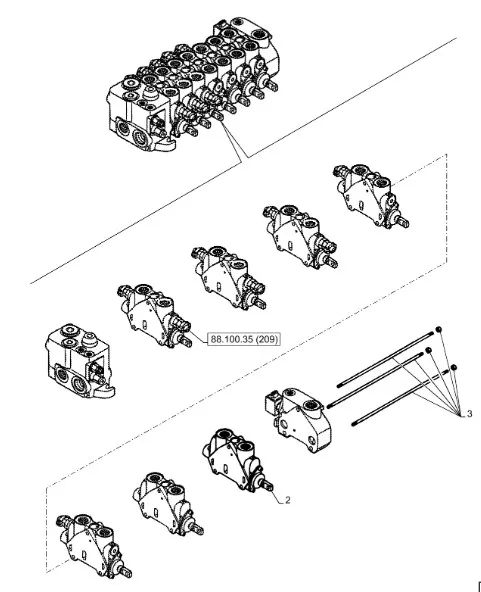 88.100.35 (209)

3

2